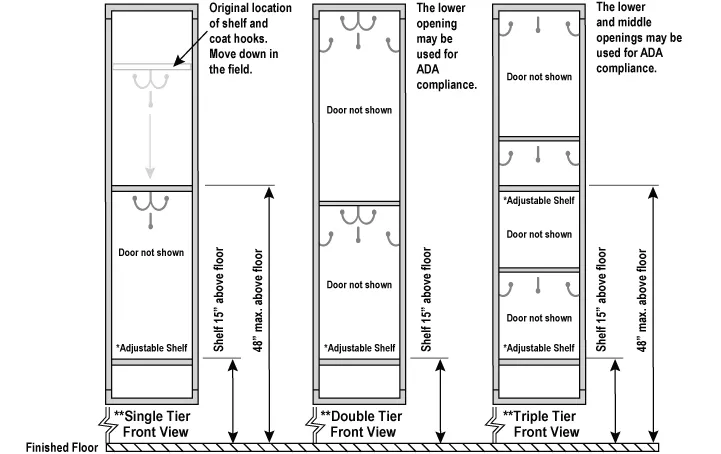 Original location of shelf and coat hooks. Move down in the field.

Door not shown

*Adjustable Shelf

Shelf 15" above floor

48" max. above floor

**Single Tier Front View

The lower opening may be used for ADA compliance.

Door not shown

Door not shown

*Adjustable Shelf

Shelf 15" above floor

**Double Tier Front View

The lower and middle openings may be used for ADA compliance.

Door not shown

*Adjustable Shelf

Door not shown

Door not shown

*Adjustable Shelf

Shelf 15" above floor

48" max. above floor

**Triple Tier Front View

Finished Floor